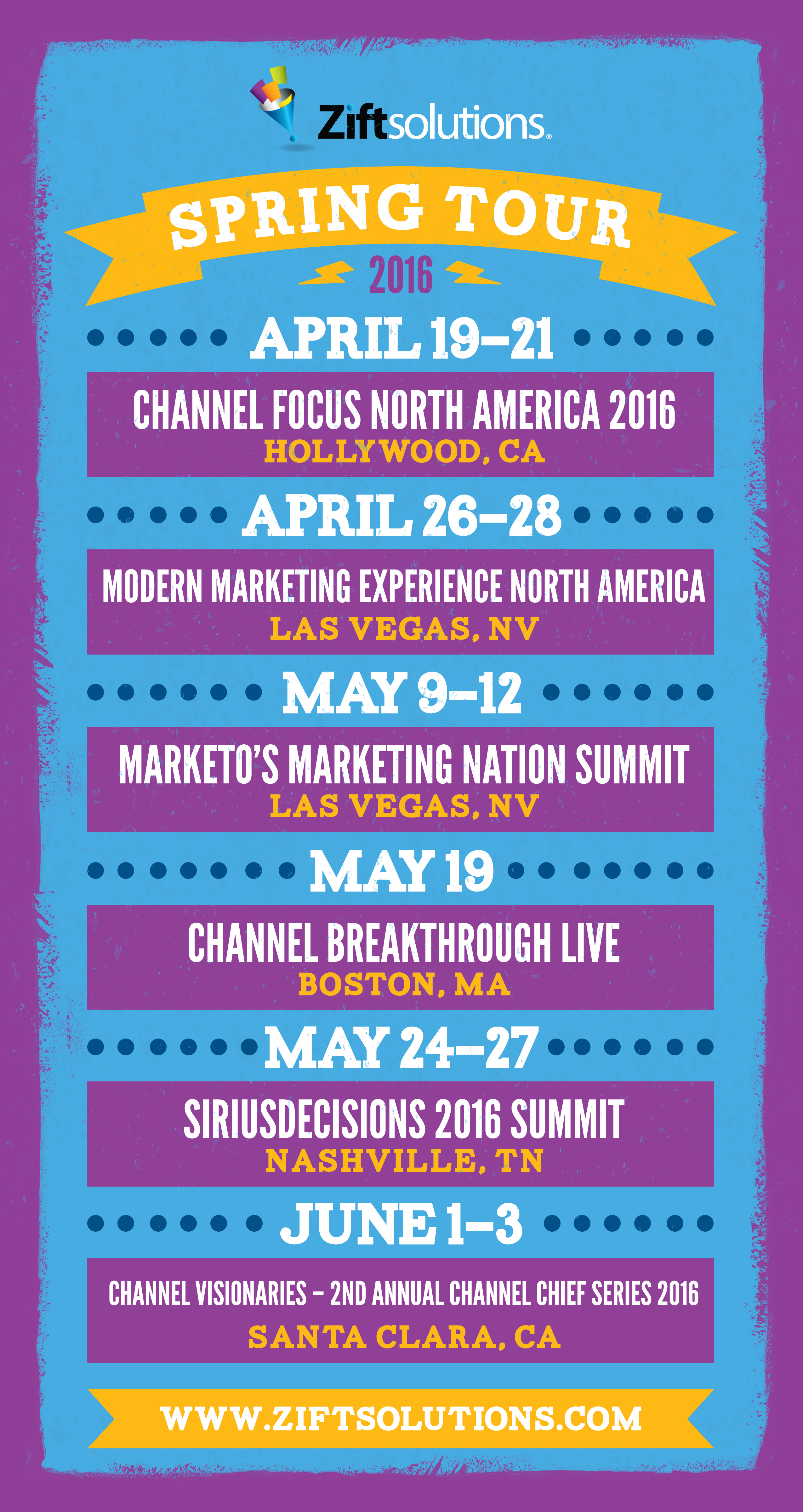 Ziftsolutions.

SPRING TOUR

2016

APRIL 19–21

CHANNEL FOCUS NORTH AMERICA 2016
HOLLYWOOD, CA

APRIL 26–28

MODERN MARKETING EXPERIENCE NORTH AMERICA
LAS VEGAS, NV

MAY 9–12

MARKETO'S MARKETING NATION SUMMIT
LAS VEGAS, NV

MAY 19

CHANNEL BREAKTHROUGH LIVE
BOSTON, MA

MAY 24–27

SIRIUSDECISIONS 2016 SUMMIT
NASHVILLE, TN

JUNE 1–3

CHANNEL VISIONARIES – 2ND ANNUAL CHANNEL CHIEF SERIES 2016
SANTA CLARA, CA

WWW.ZIFTSOLUTIONS.COM